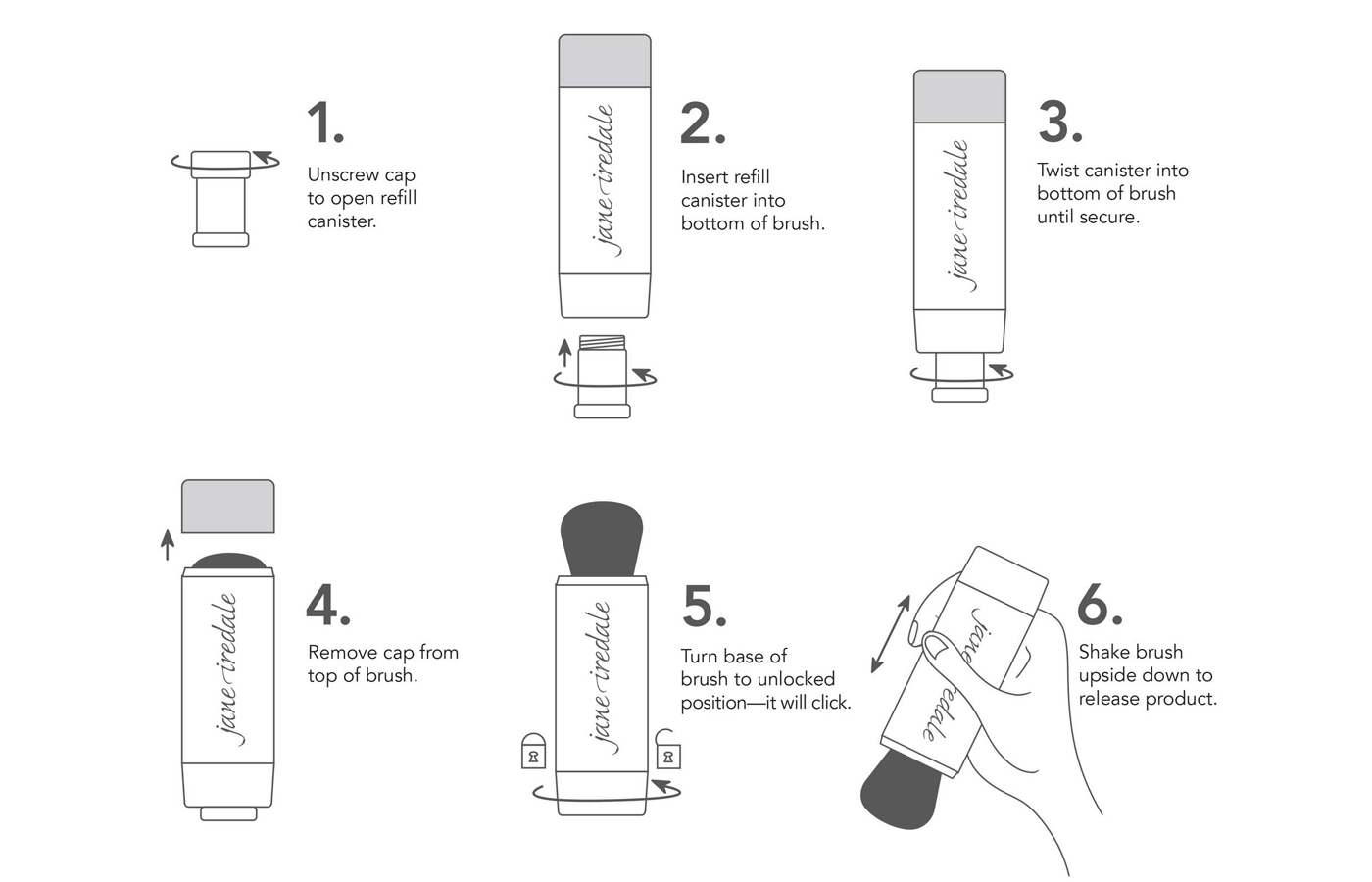 1.
Unscrew cap to open refill canister.

jane iredale

2.
Insert refill canister into bottom of brush.

jane iredale

3.
Twist canister into bottom of brush until secure.

jane iredale

4.
Remove cap from top of brush.

jane iredale

5.
Turn base of brush to unlocked position—it will click.

jane iredale

6.
Shake brush upside down to release product.